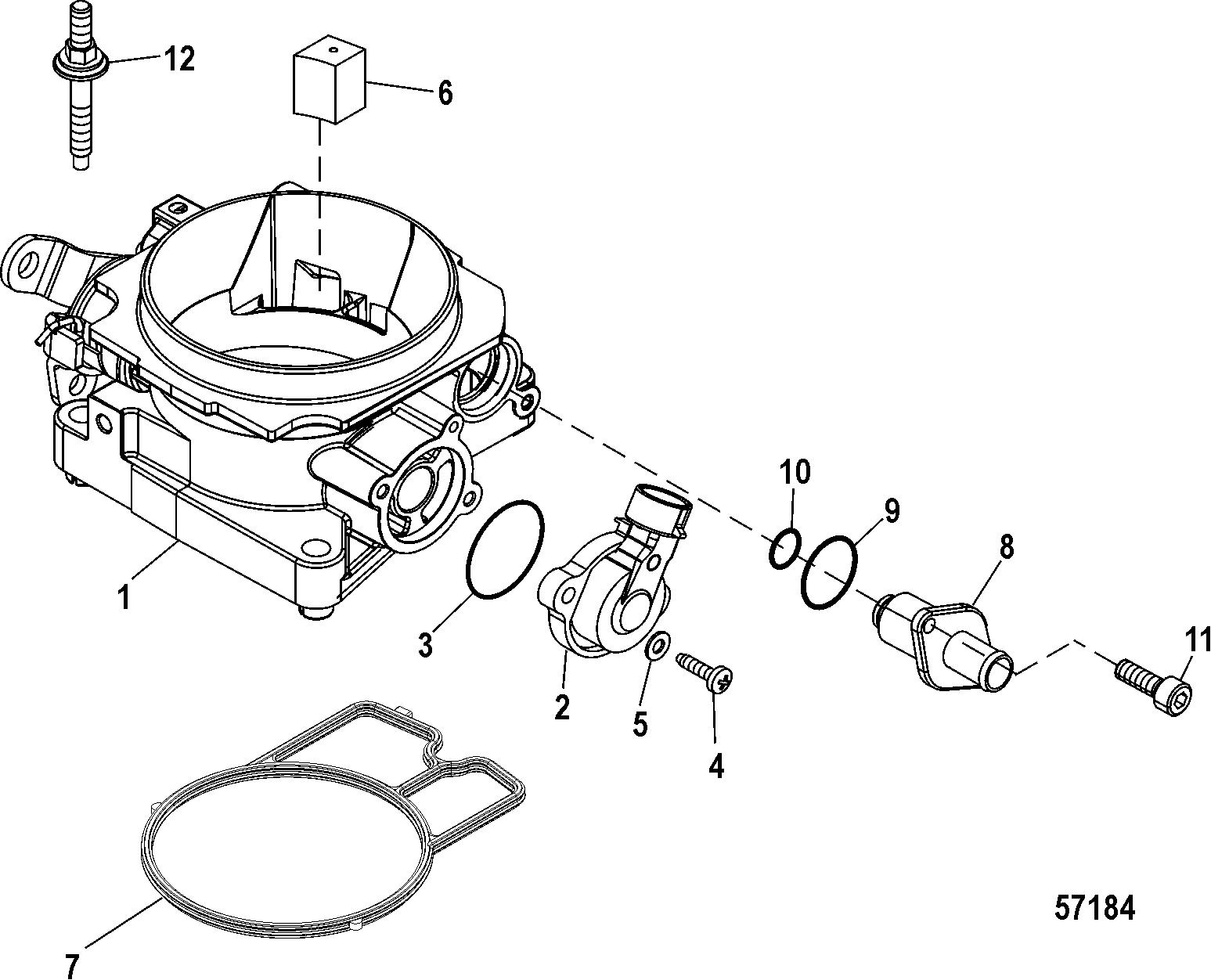 12
6
10
9
8
1
3
2
5
4
11
7
57184