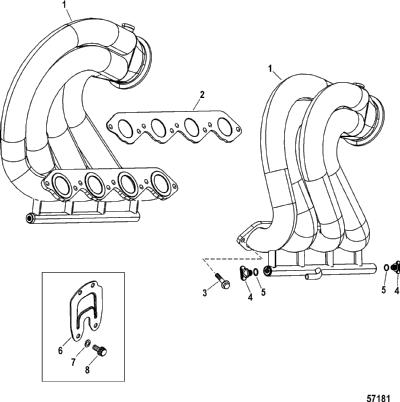 1
2
1
3
4
5
5
4
6
7
8
57181