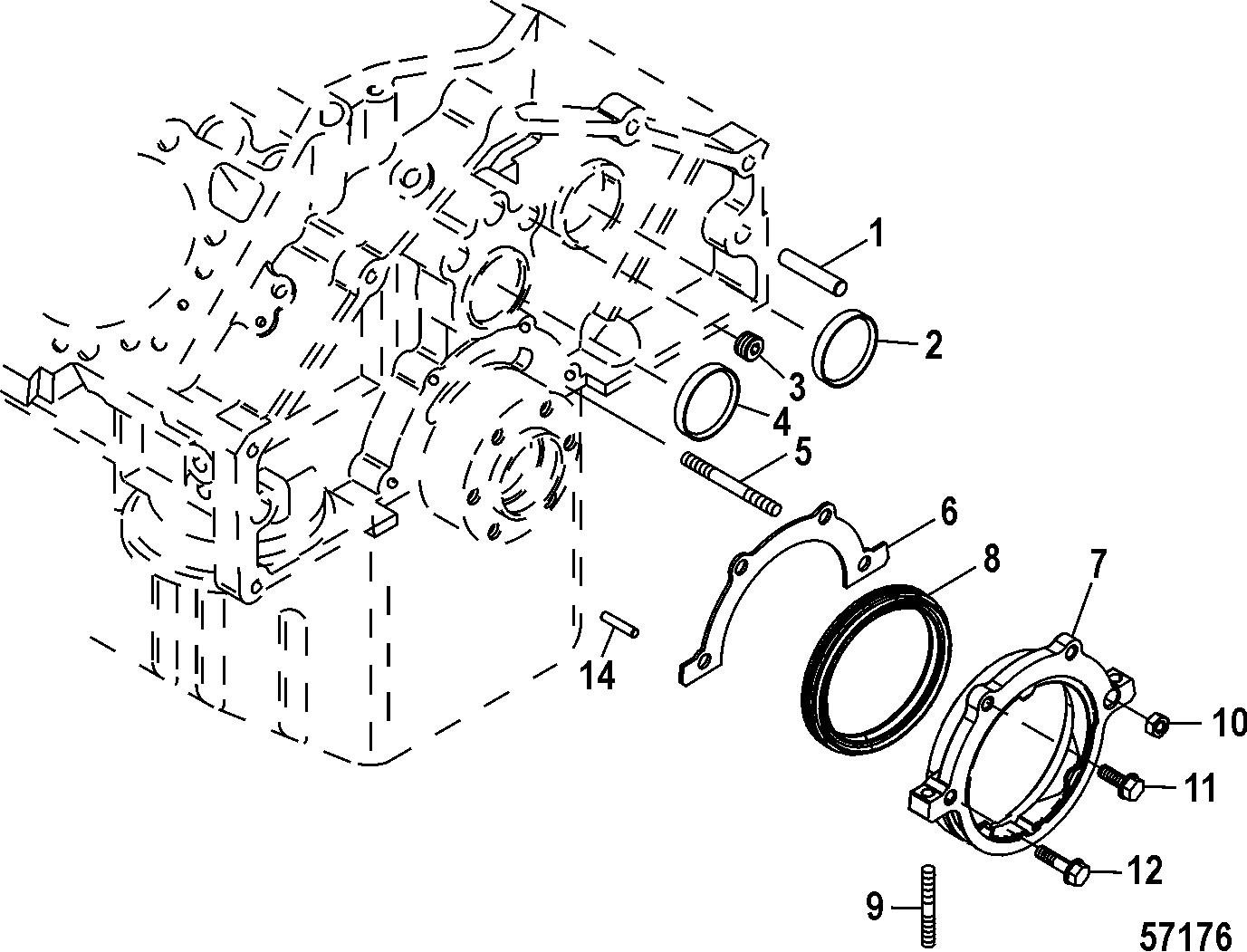 1
2
3
4
5
6
8
7
14
10
11
12
9
57176