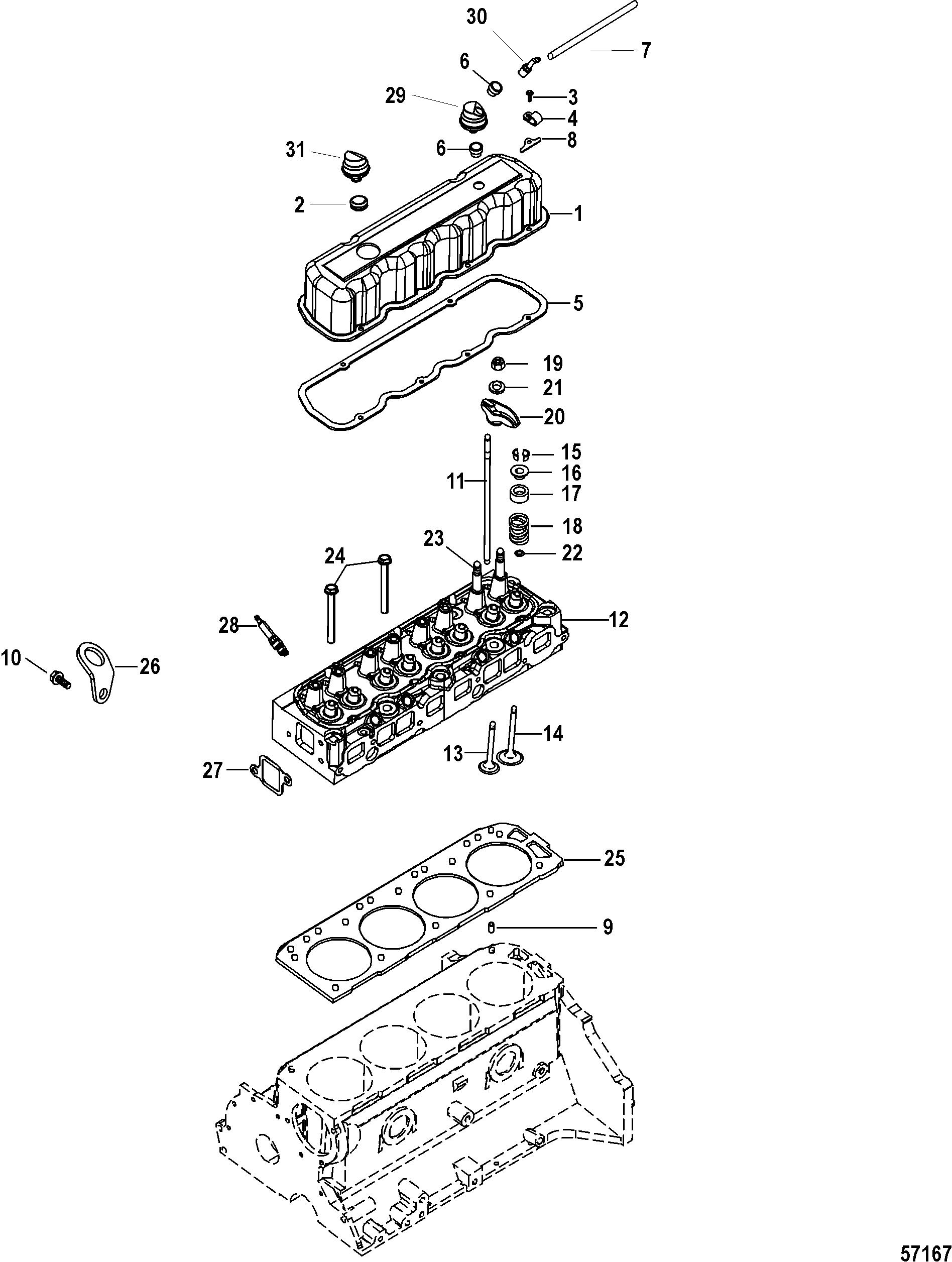 30
7
6
3
29
4
8
6
31
2
1
5
19
21
20
15
16
11
17
18
23
22
24
12
28
10
26
14
13
27
25
9
57167