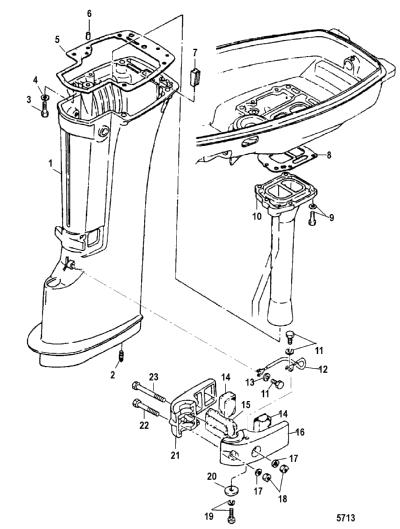 6
5
7
4
3
1
8
10
9
2
11
12
13
11
23
14
15
14
16
22
21
17
20
17
18
19
5713