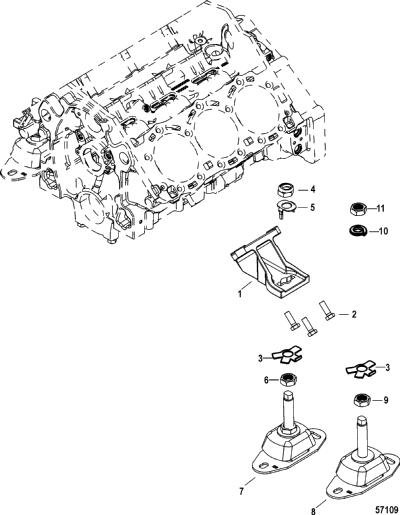 4
5
11
10
1
2
3
3
6
9
7
8
57109