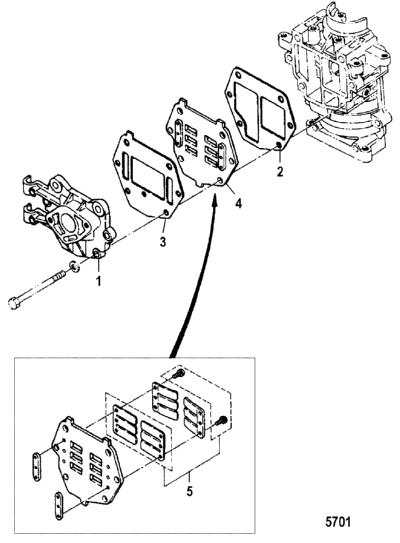 2
4
3
1
5
5701