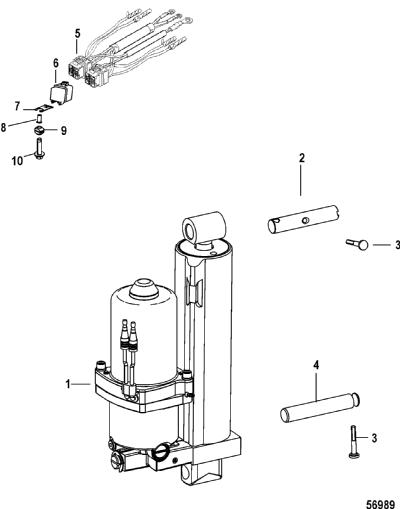 5
6
7
8
9
10
2
3
1
4
3
56989