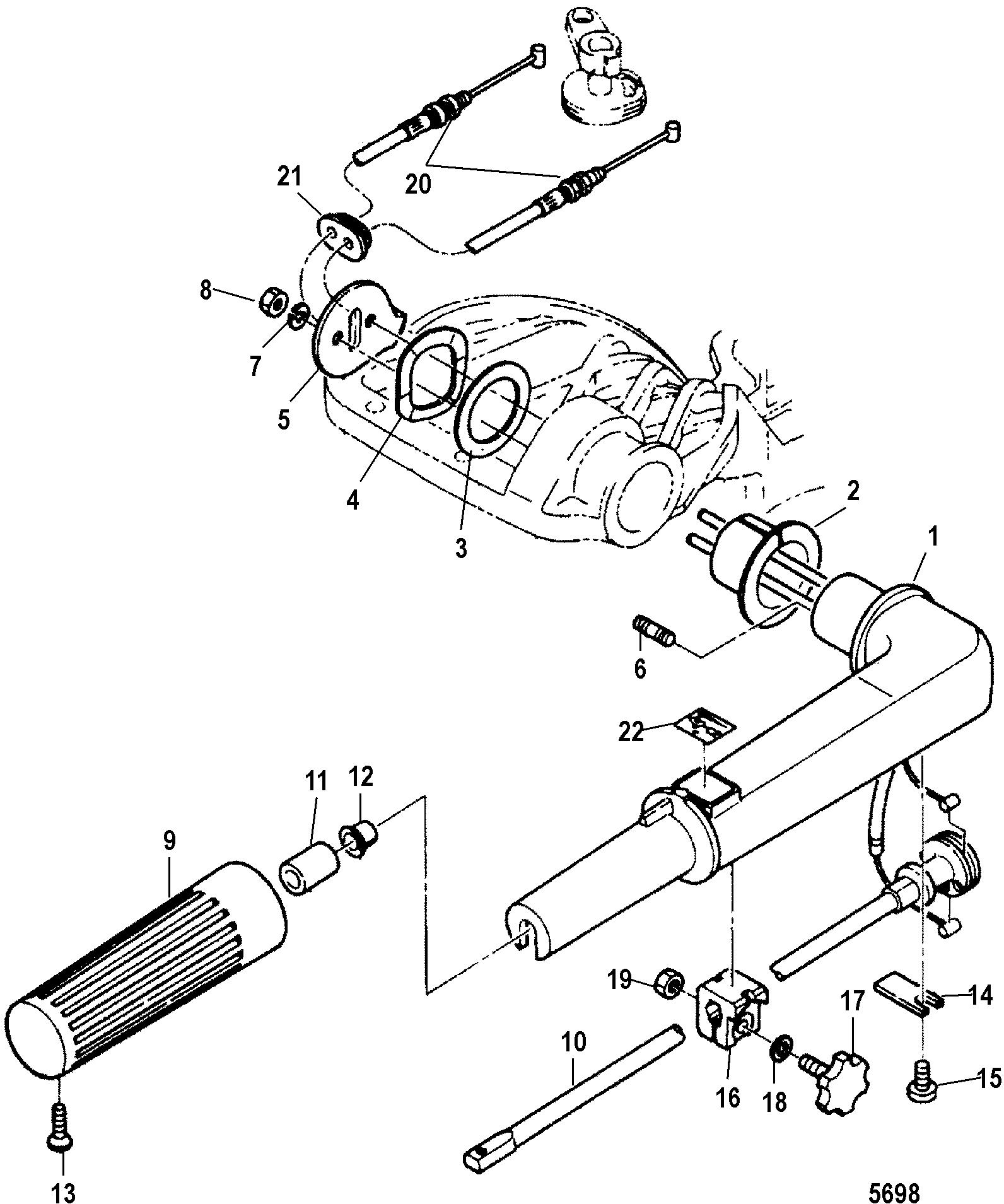 21
20
8
7
5
4
3
2
1
6
22
11
12
9
19
14
17
10
16
18
15
13
5698