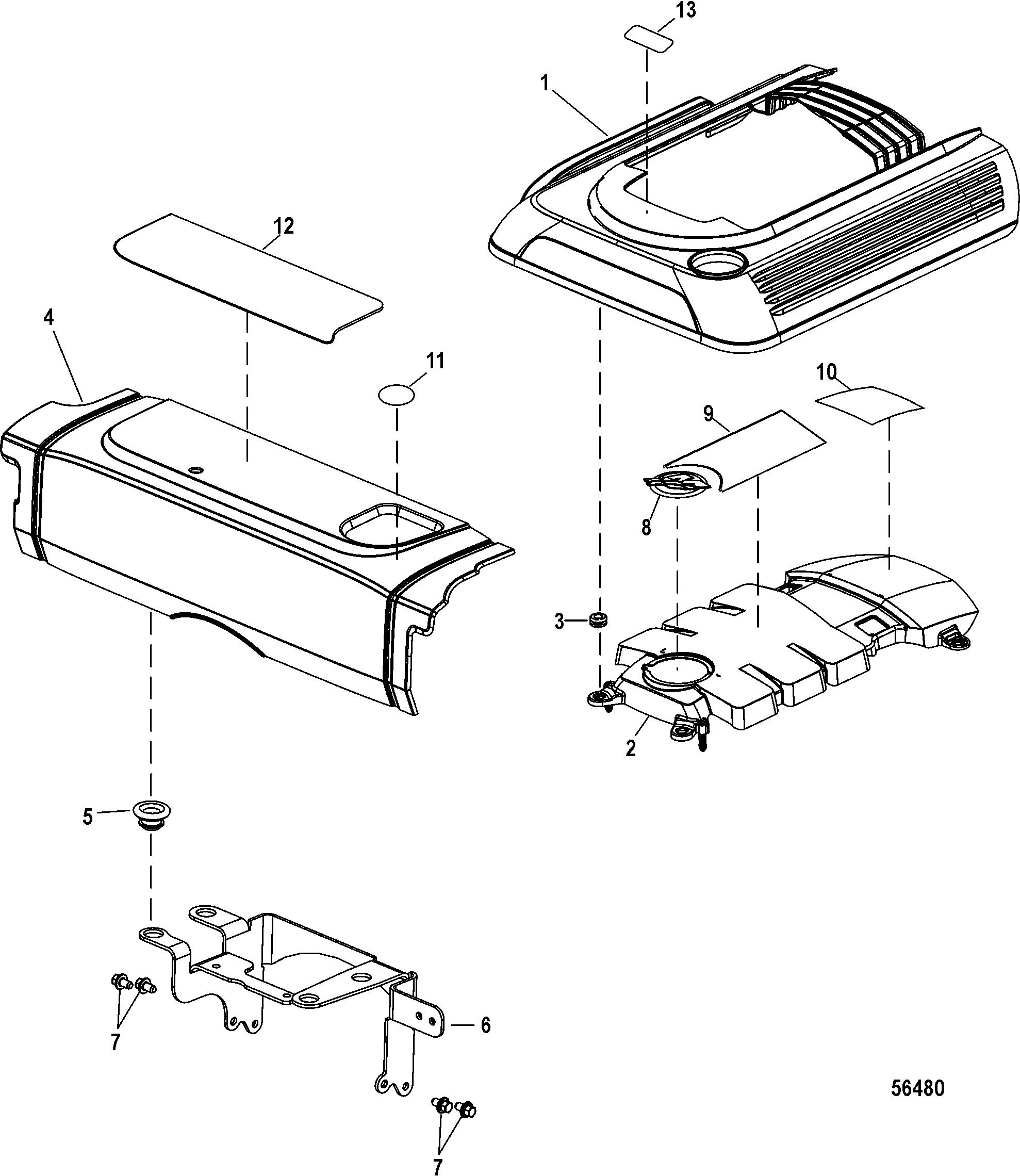 13

1

12

4

11

10

9

8

3

2

5

6

7

7

56480