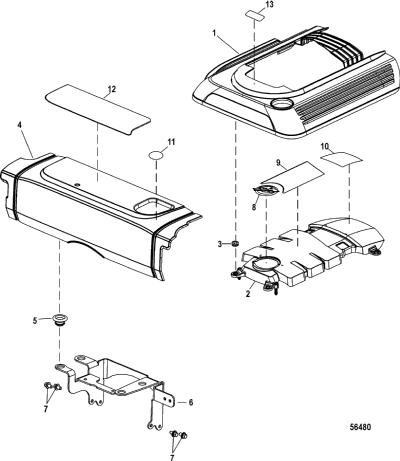 13
1
12
4
11
10
9
8
3
2
5
6
7
7
56480