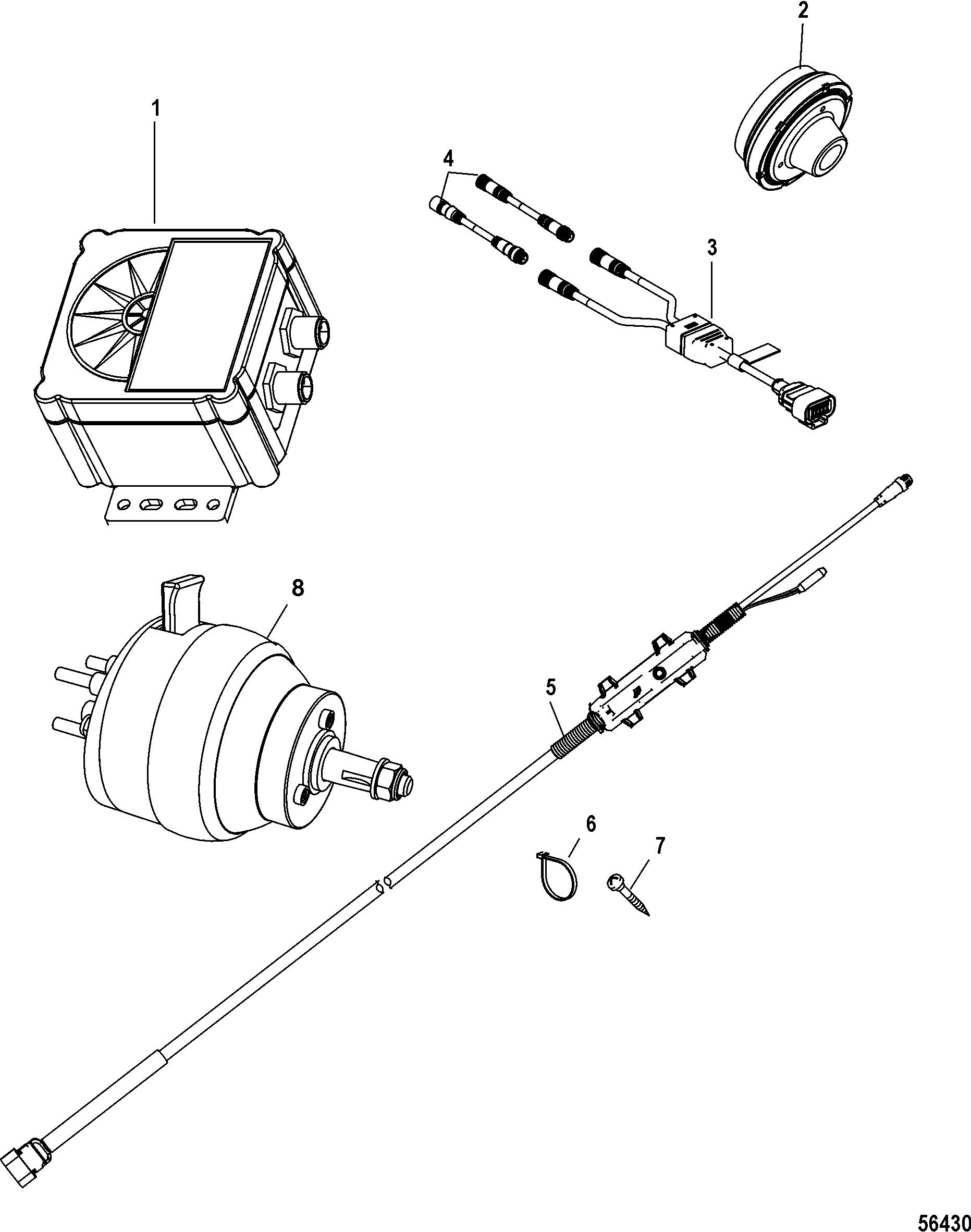 2

1

4

3

8

5

6

7

56430