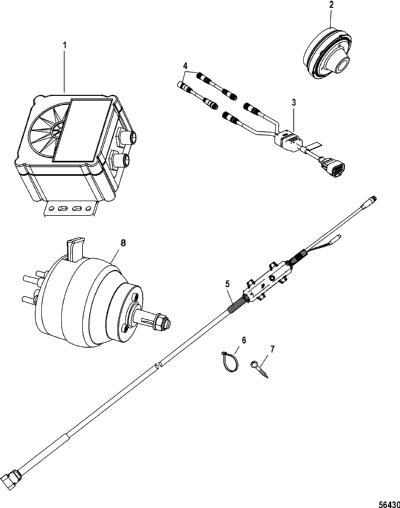 1
2
4
3
8
5
6
7
56430