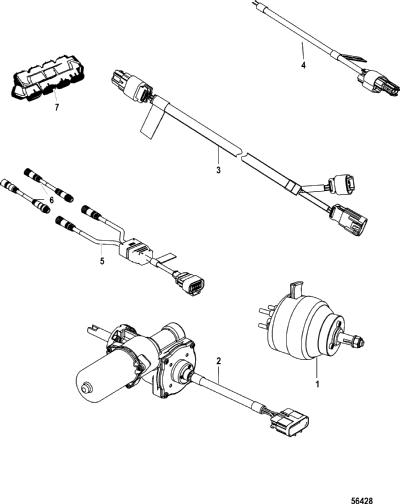 4
7
3
6
5
2
1
56428