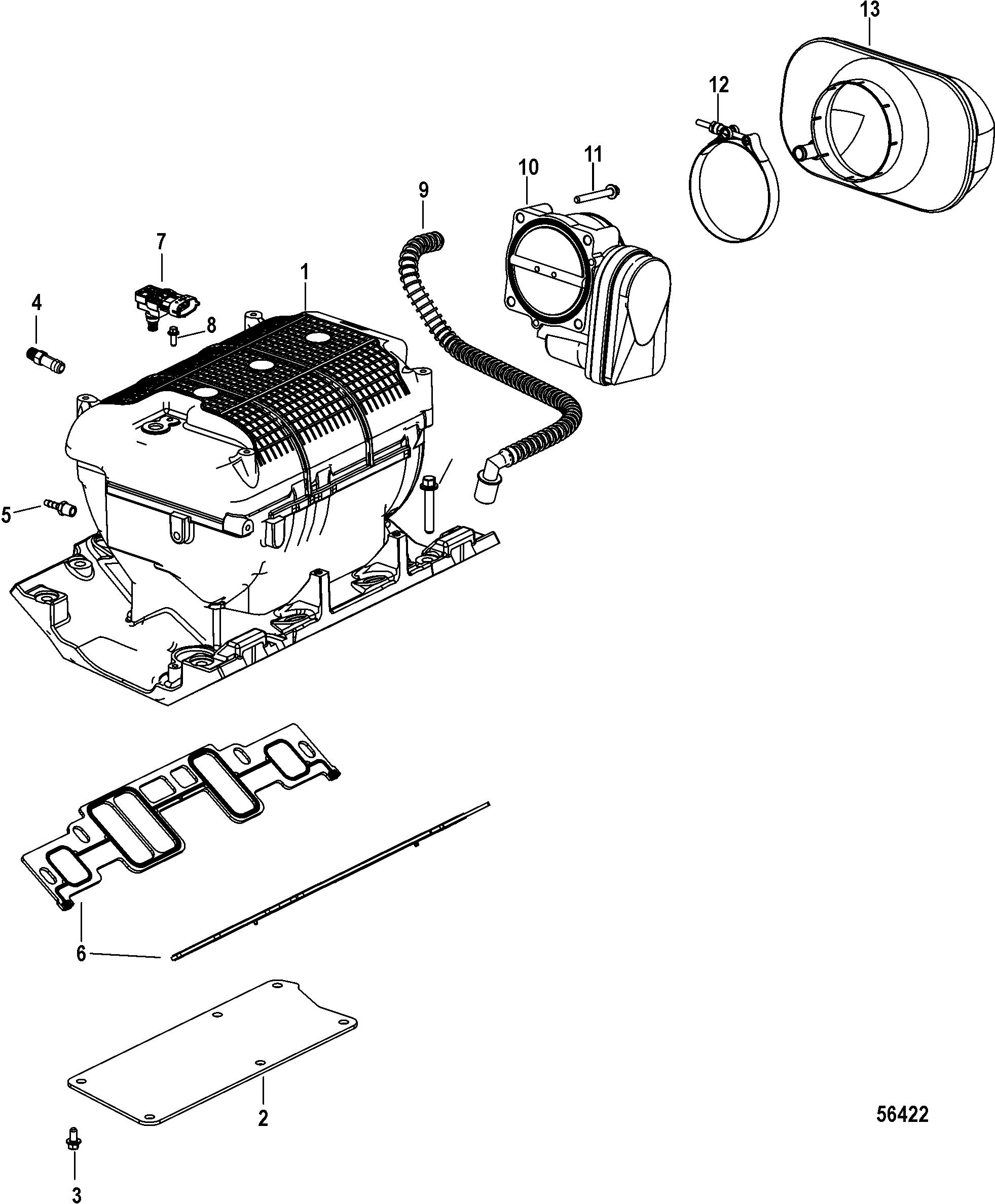 13

12

11

10

9

7

1

4

8

5

6

2

3

56422