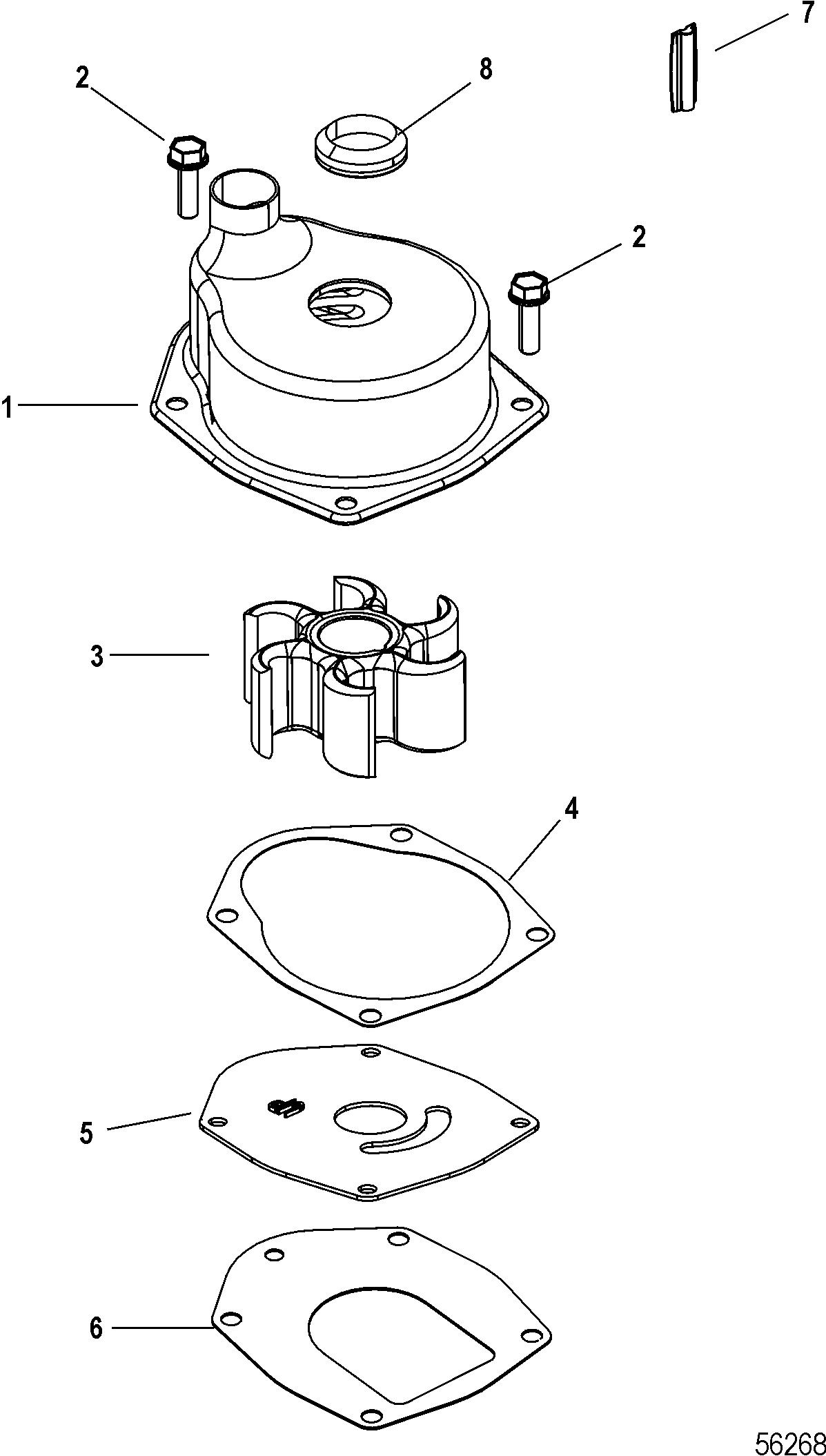 7
2
8
2
1
3
4
5
6
56268