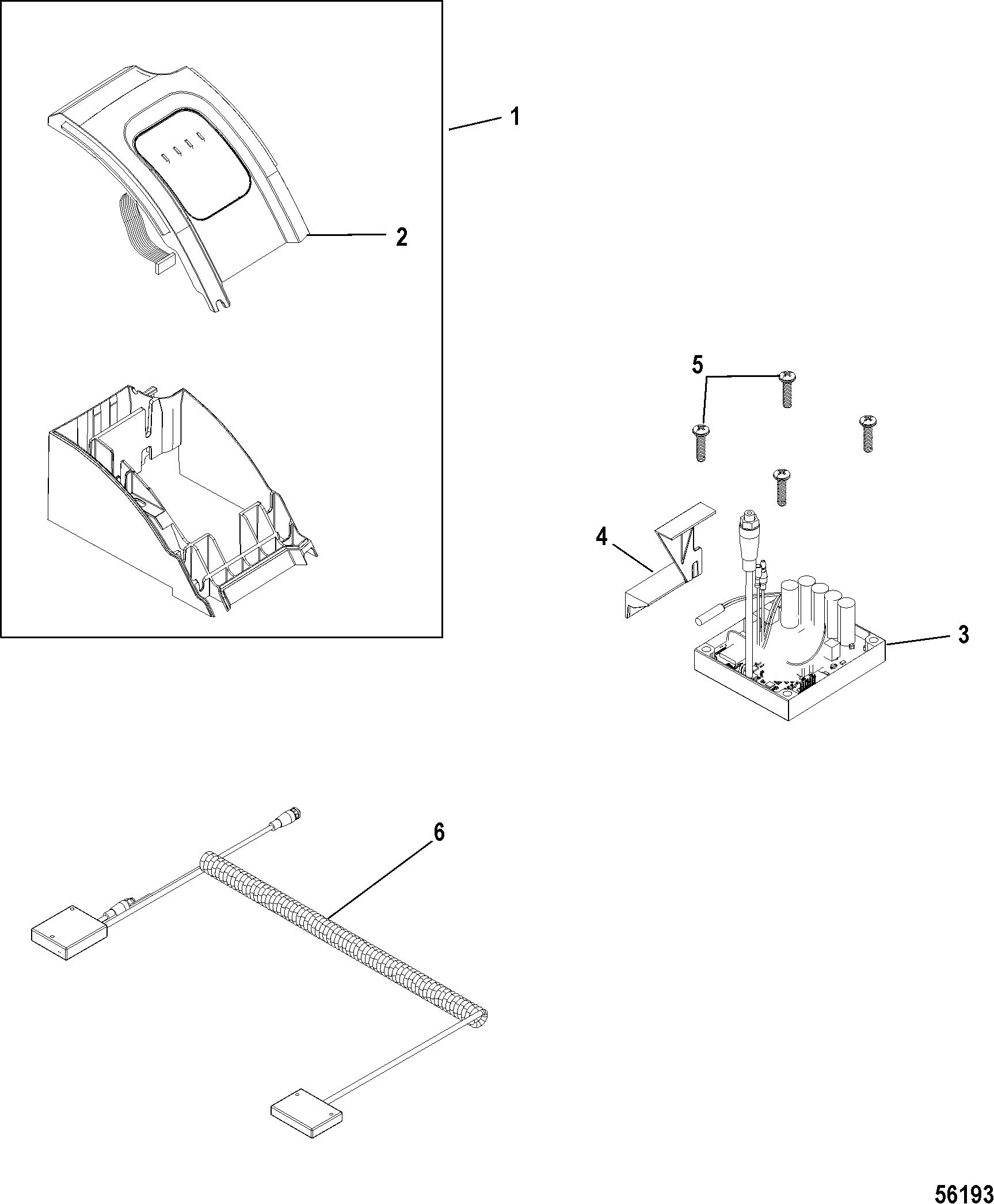 1
2
5
4
3
6
56193