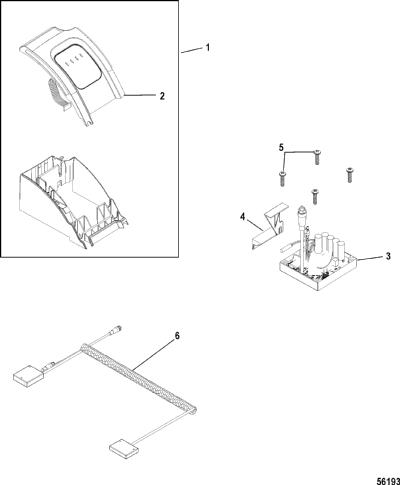 1
2
5
4
3
6
56193