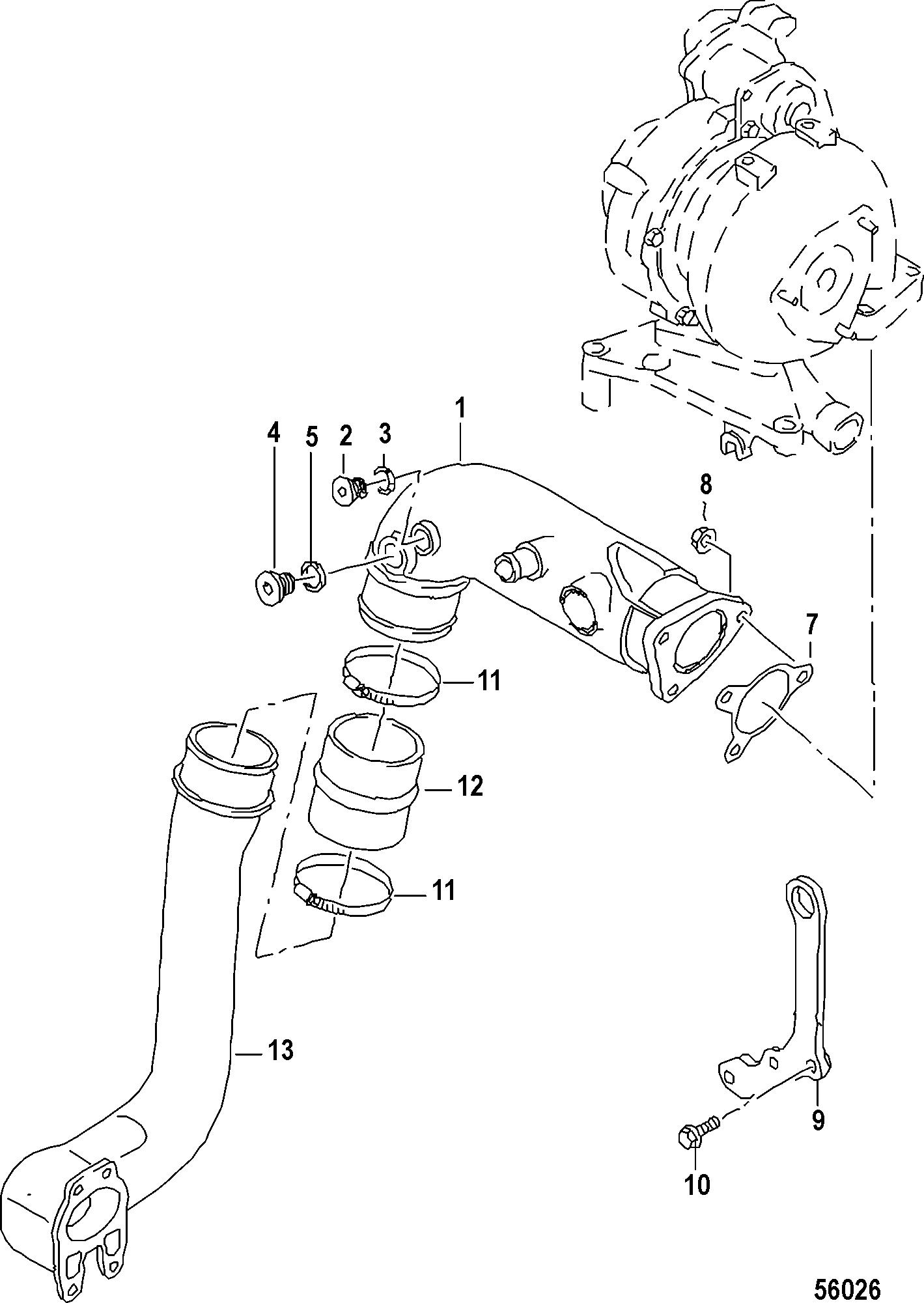 1
4 5 2 3
8
7
11
12
11
13
9
10
56026