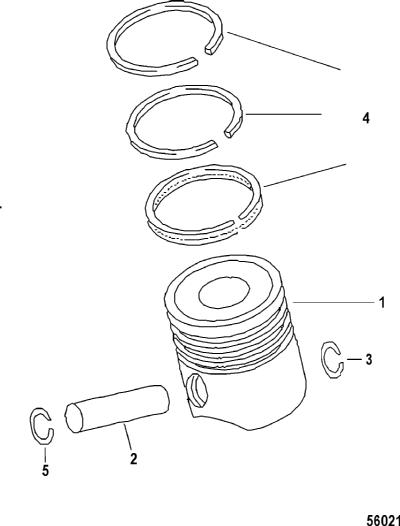 4

1

3

2

5

56021