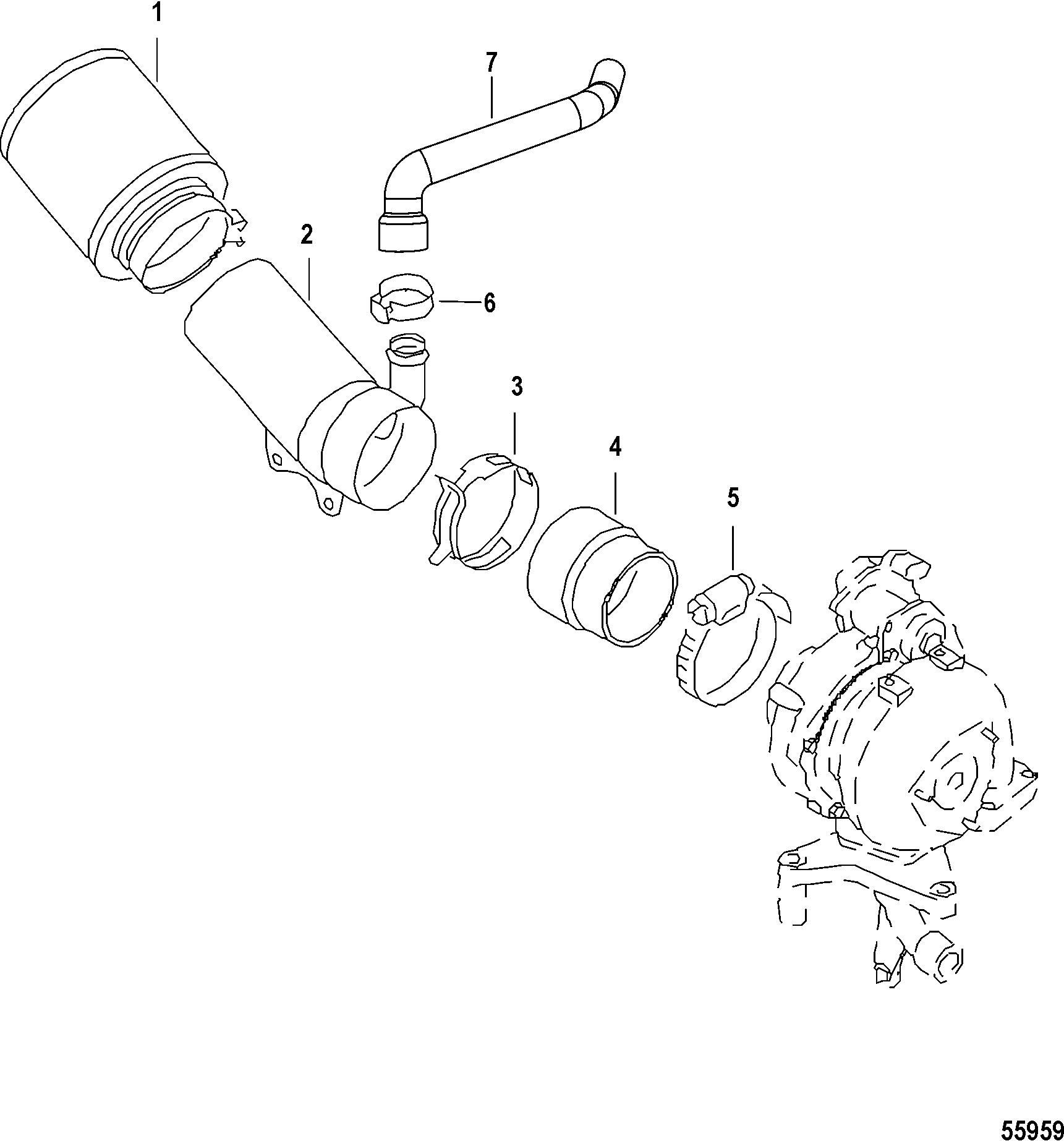 1
7
2
6
3
4
5
55959