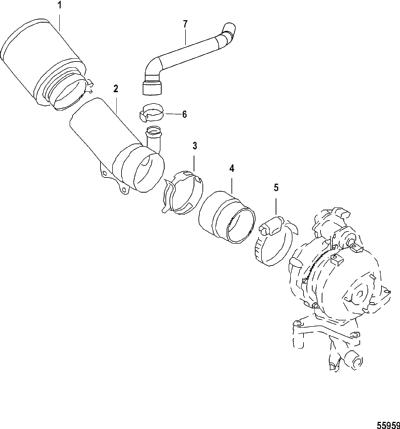 1
7
2
6
3
4
5
55959