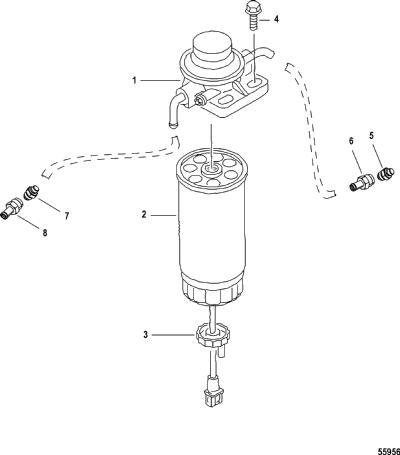 4
1
6
5
7
8
2
3
55956