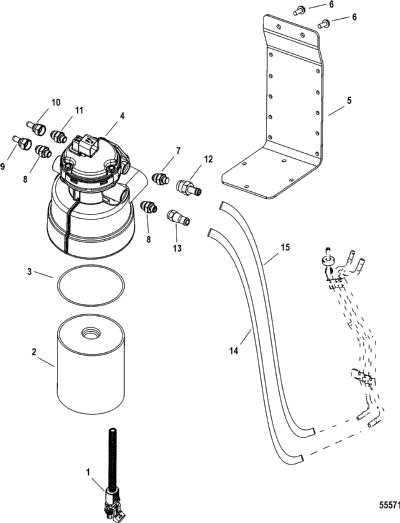 6
6
5
10
11
4
9
8
7
12
8
13
15
3
14
2
1
55571