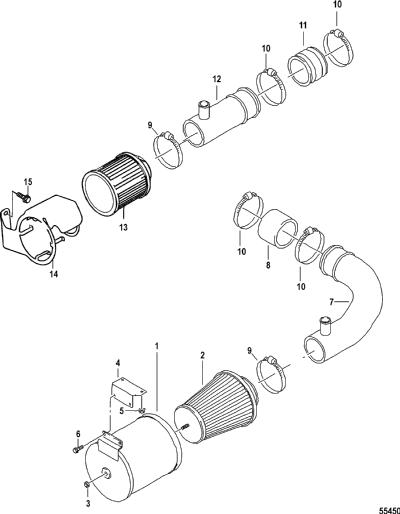 10
11
10
12
9
15
13
14
10
8
10
7
9
1
2
4
5
6
3
55450