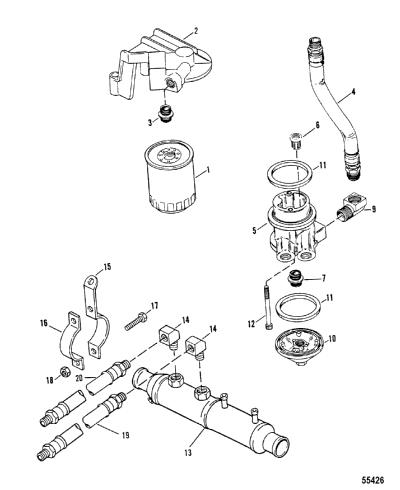 2
4
3
6
1
11
9
5
15
7
17
11
16
14
14
12
10
18
20
19
13
55426