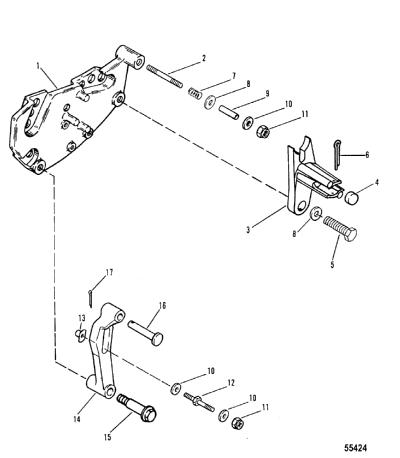 1
2
7
8
9
10
11
6
4
3
8
5
17
16
13
10
12
10
11
14
15
55424