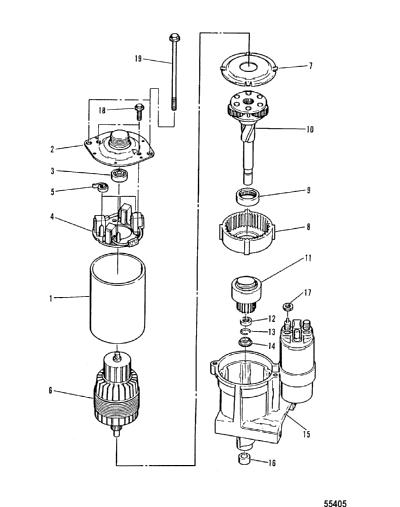 19
18
2
3
5
4
1
6
7
10
9
8
11
17
12
13
14
15
16
55405