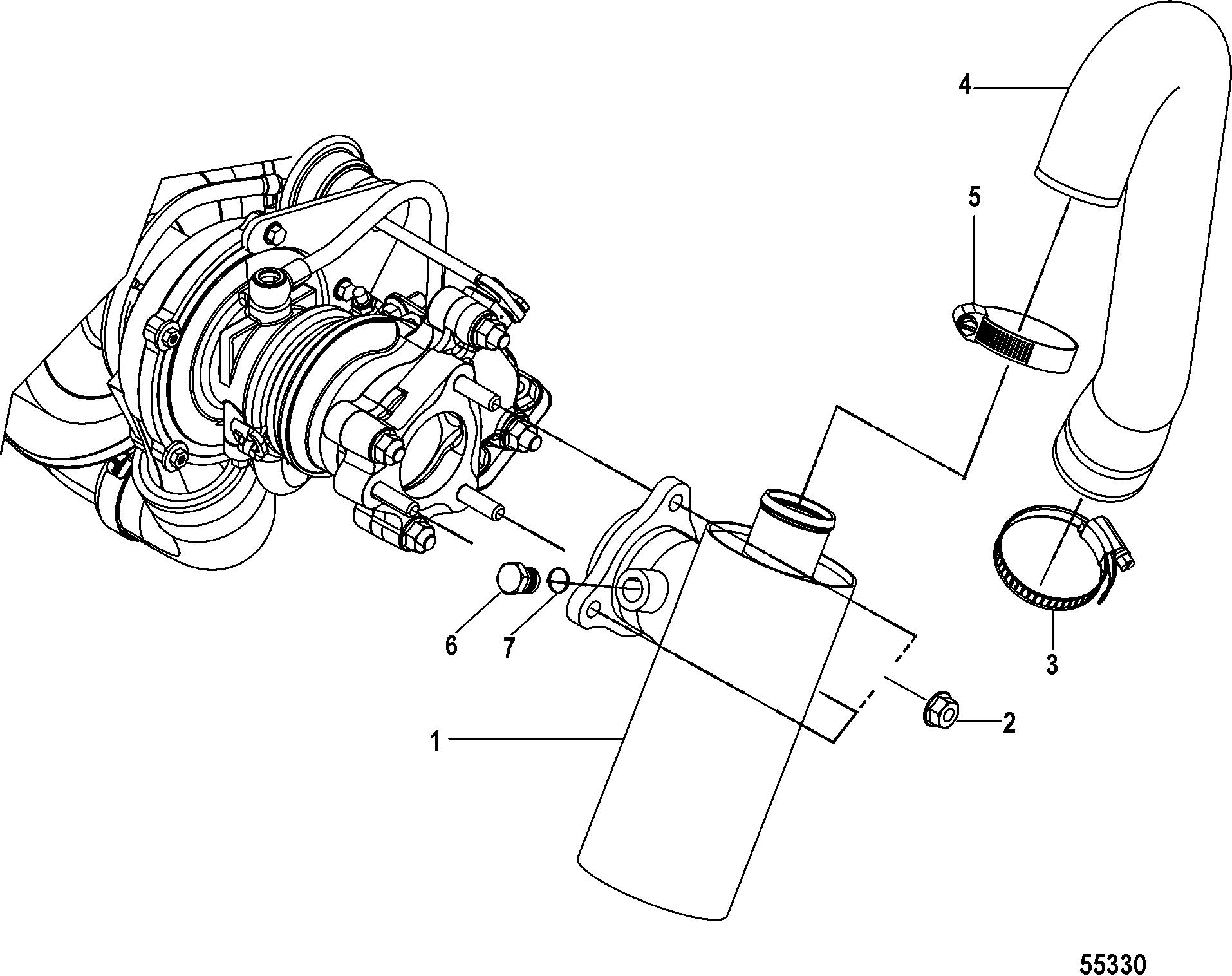 4

5

6

7

3

2

1

55330