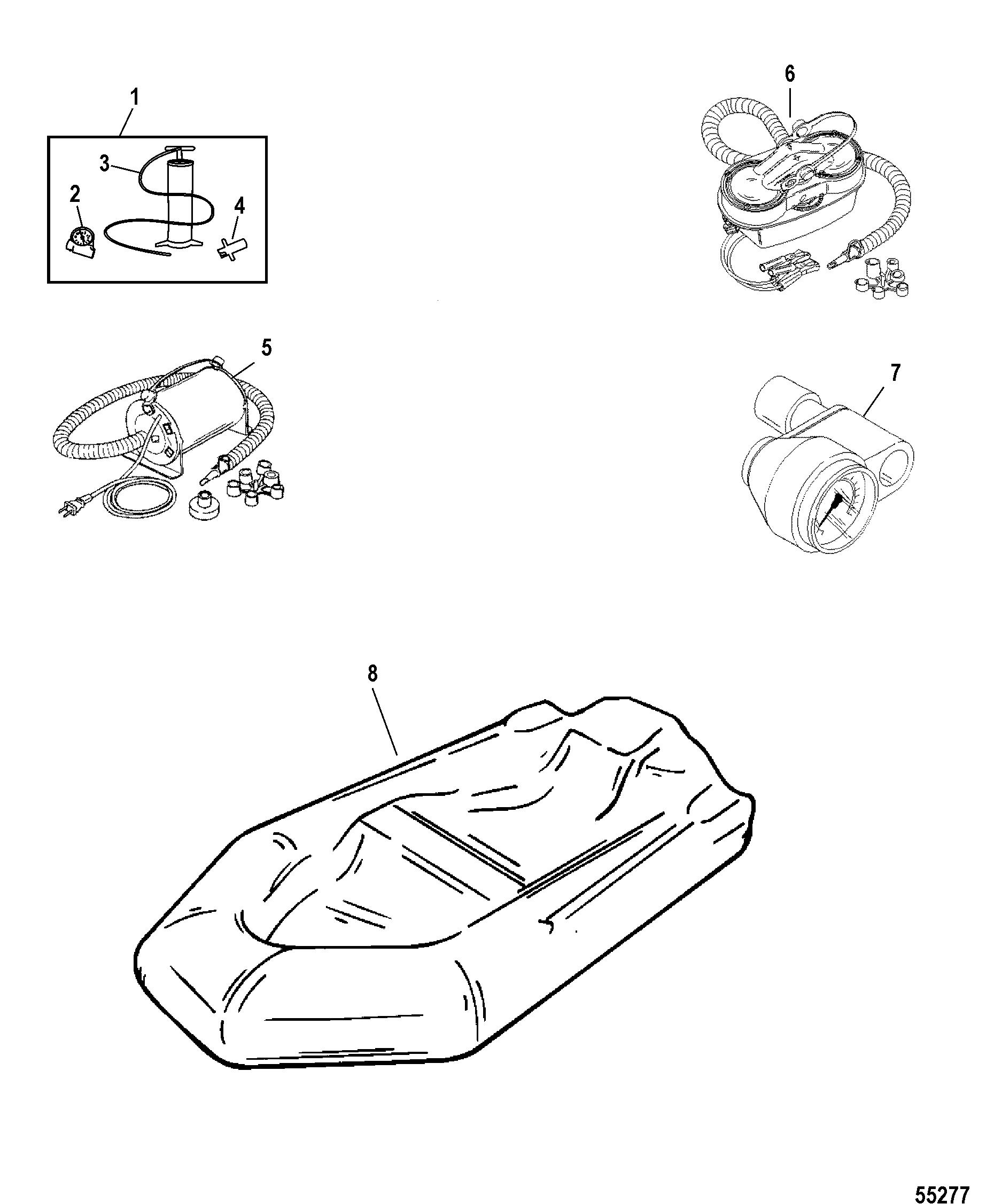 1

3

2

4

6

5

7

8

55277