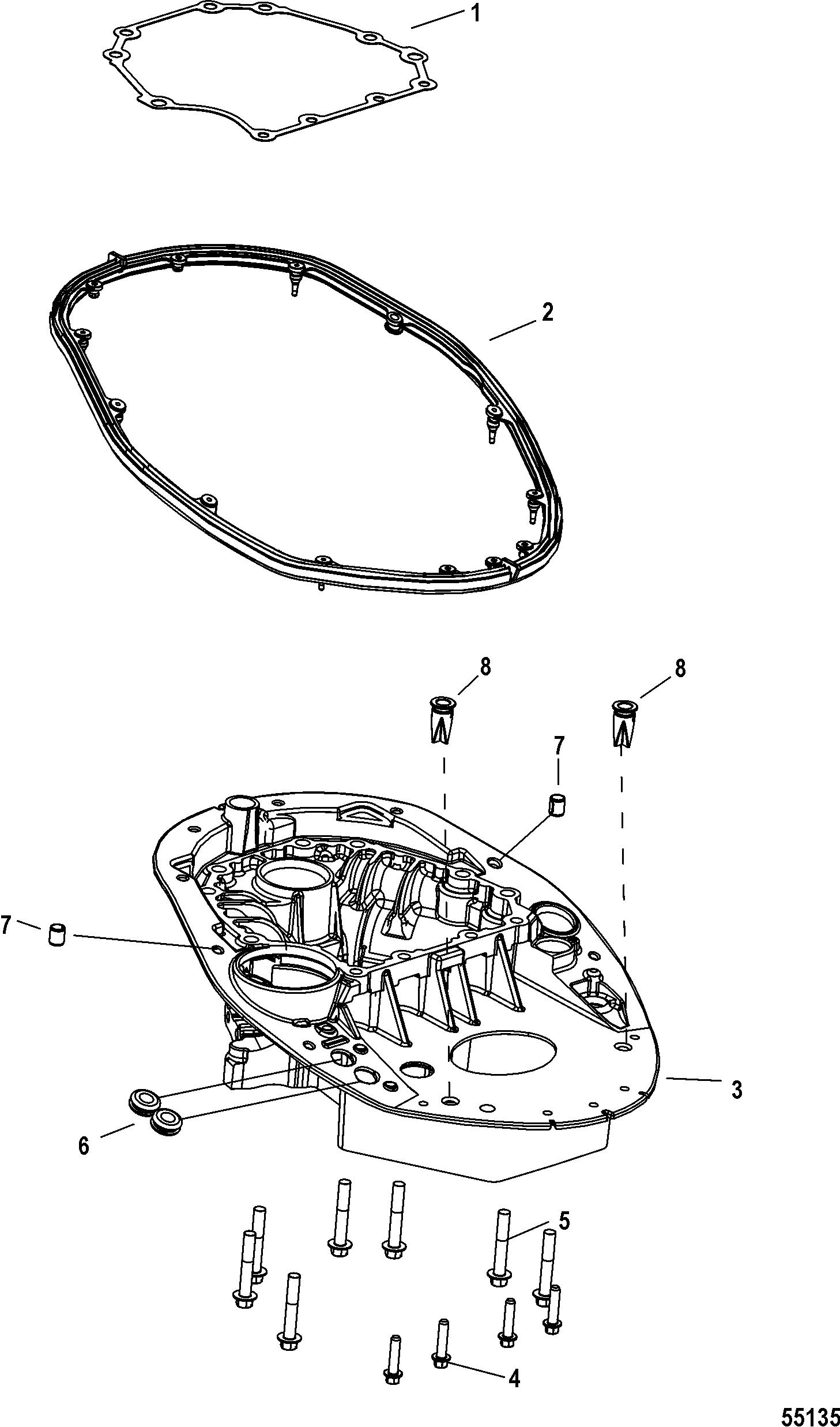 1

2

8

8

7

7

3

6

5

4

55135