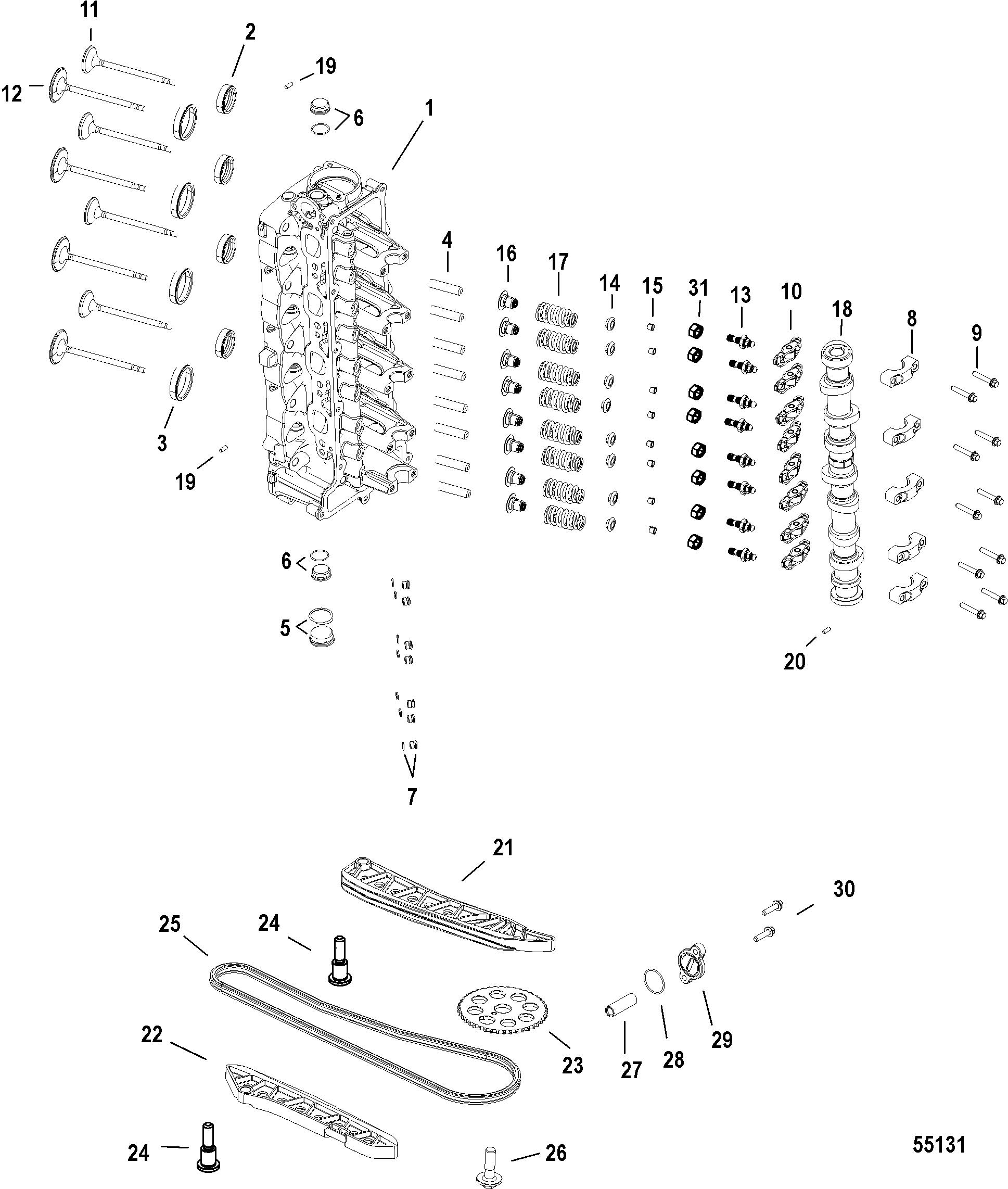 11
2
19
12
6
1
4
16
17
14
15
31
13
10
18
8
9
3
19
6
5
20
7
21
30
25
24
22
23
27
28
29
24
26
55131