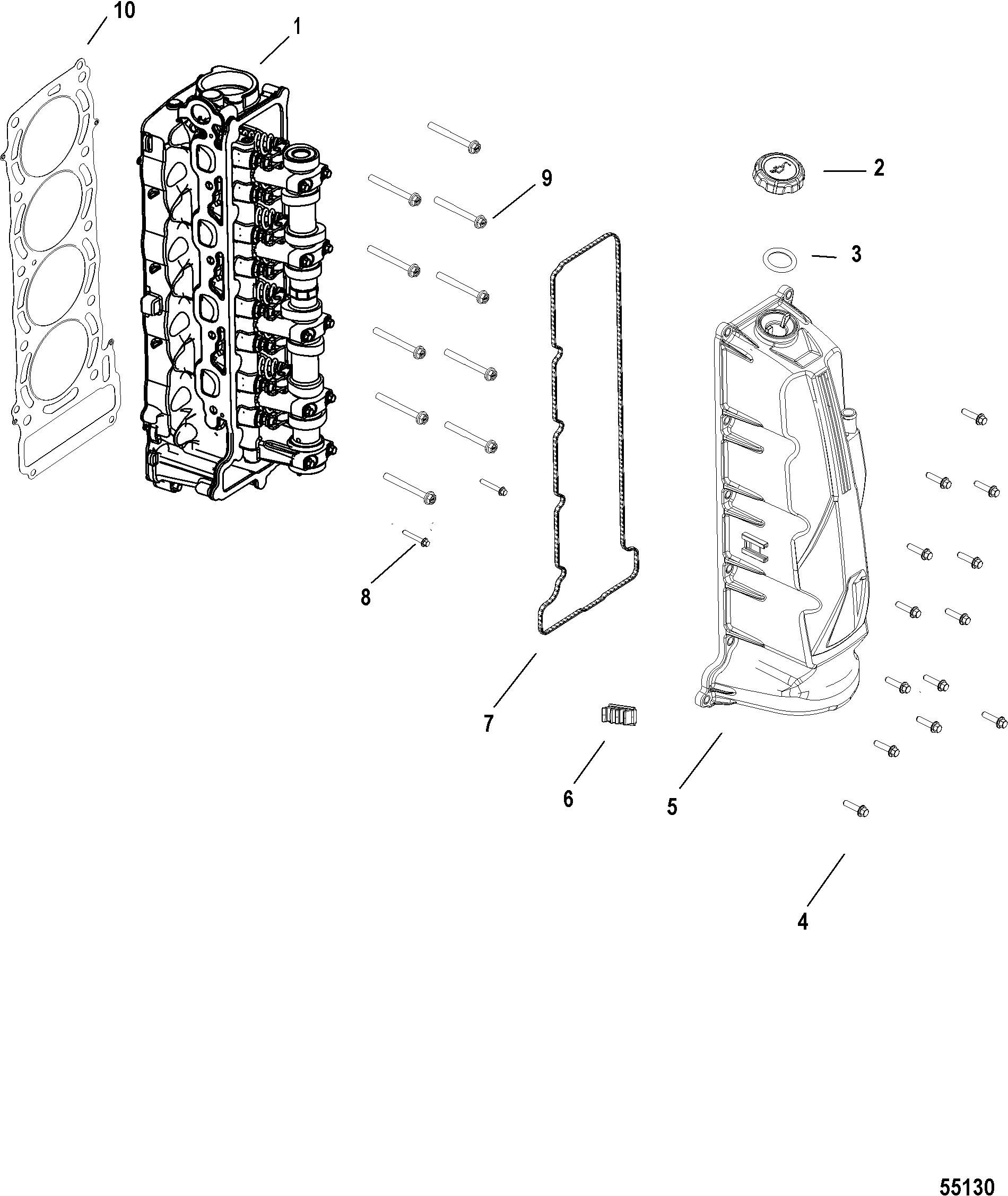 10
1
2
9
3
8
7
6
5
4
55130