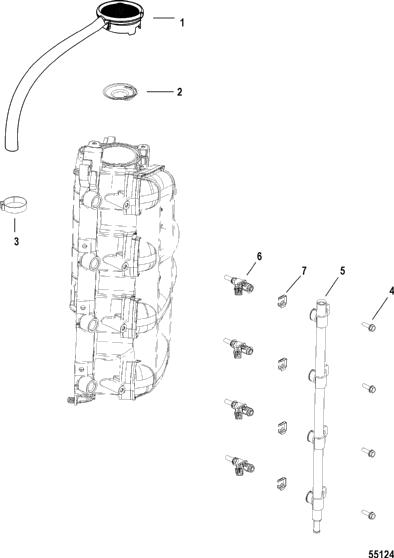 1
2
3
6
7
5
4
55124