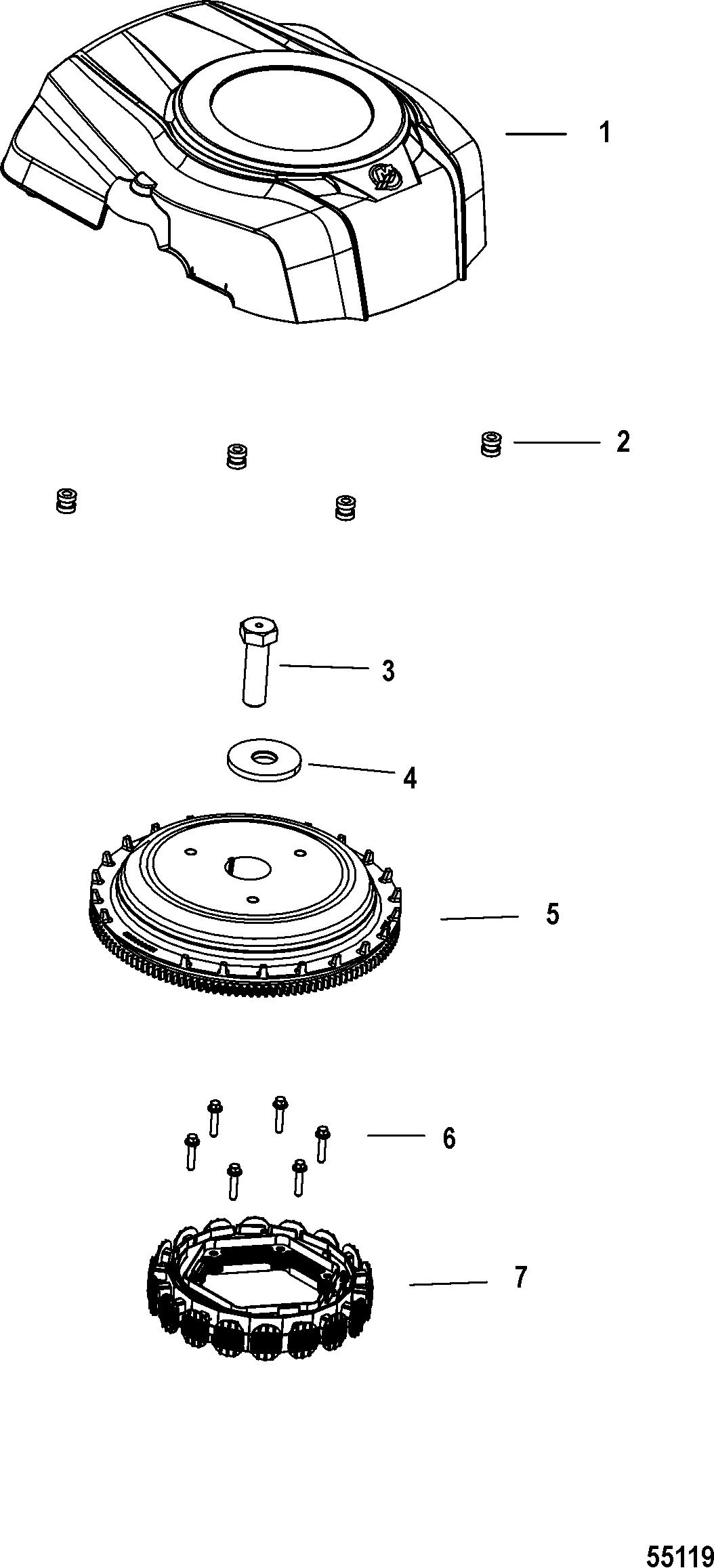 1

2

3

4

5

6

7

55119