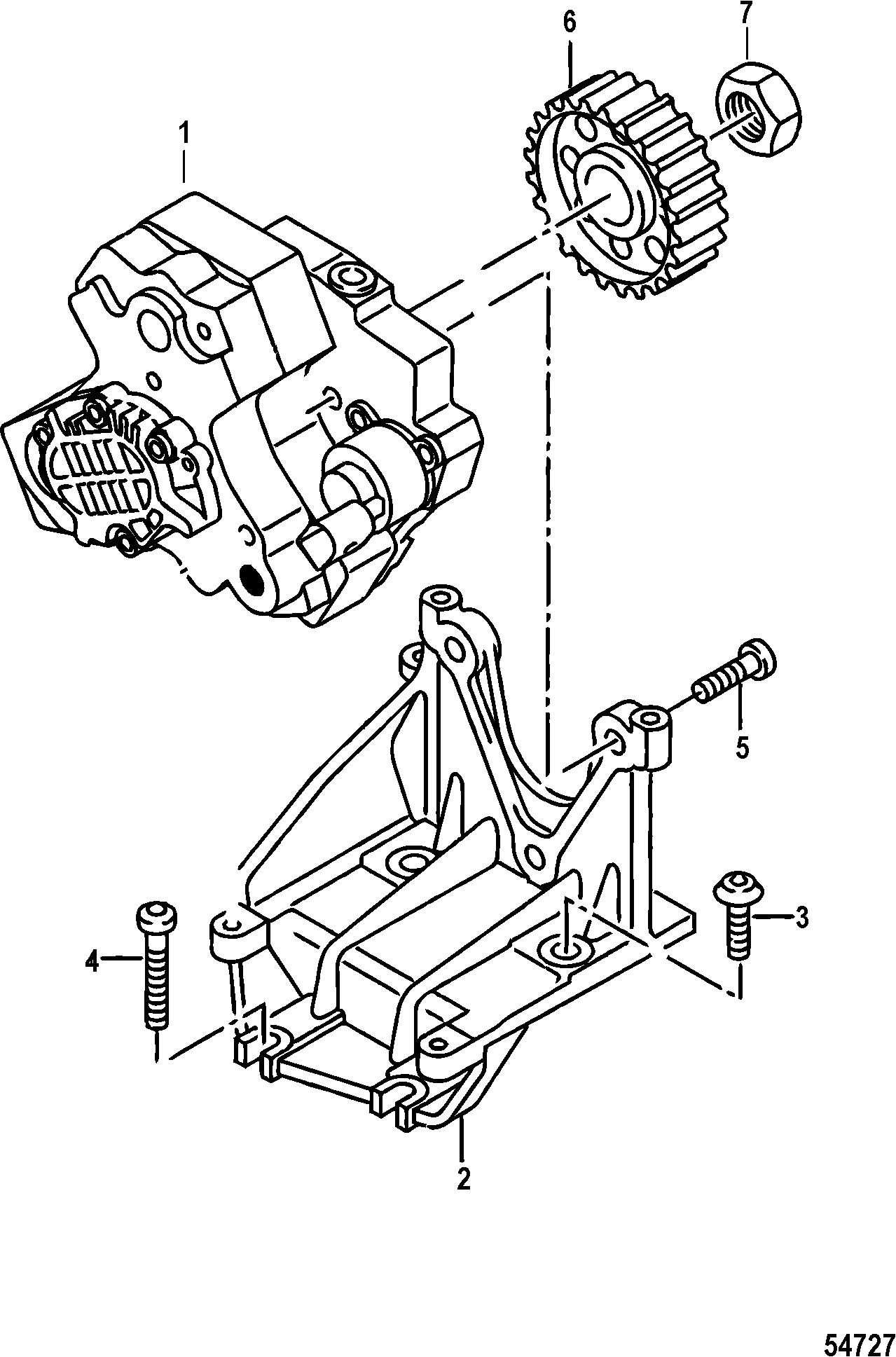 6
7
1
5
3
4
2
54727