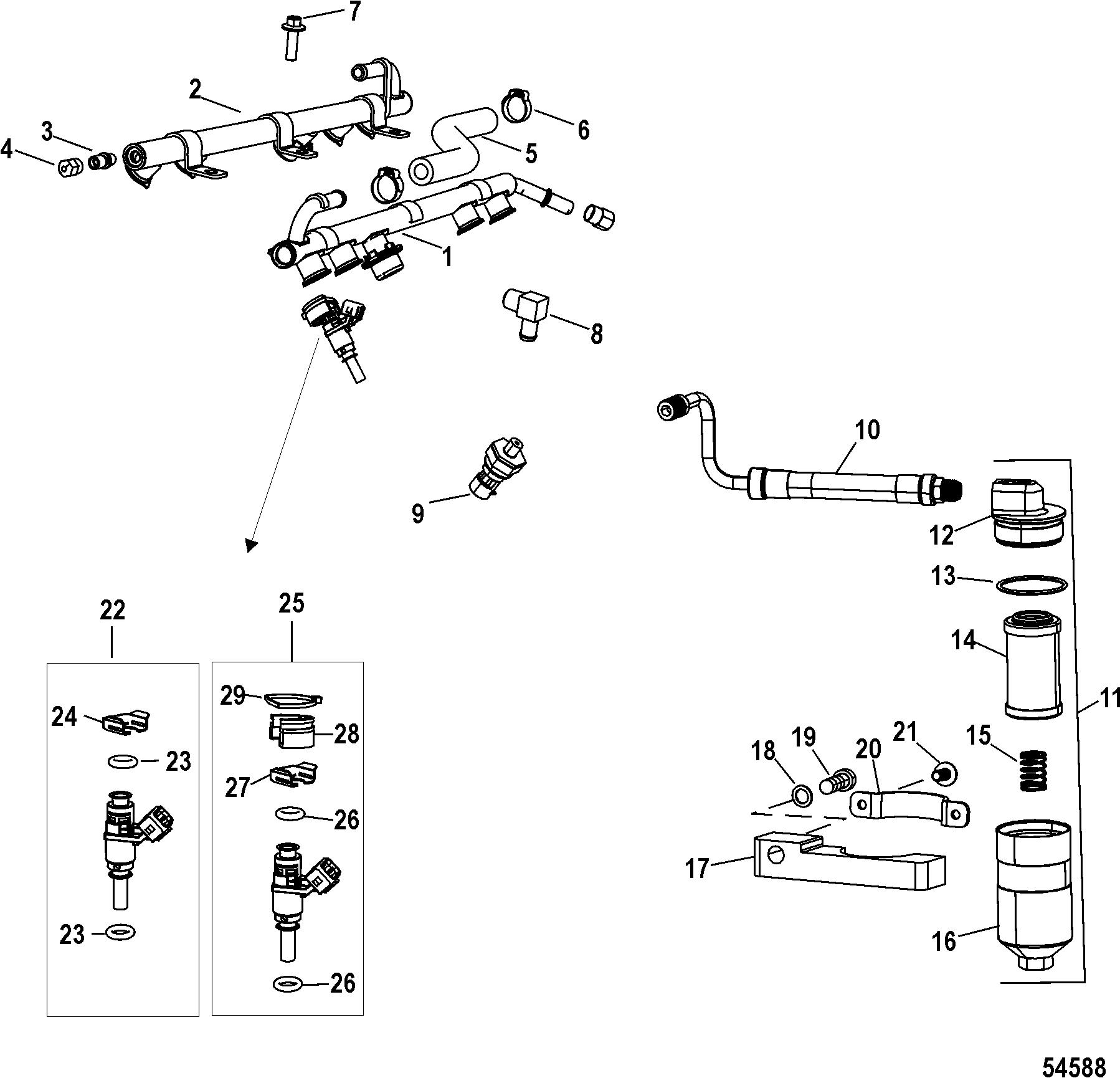 7
2
3
4
6
5
1
8
10
9
12
13
14
11
15
21
20
19
18
17
16
22
24
23
23
25
29
28
27
26
26
54588