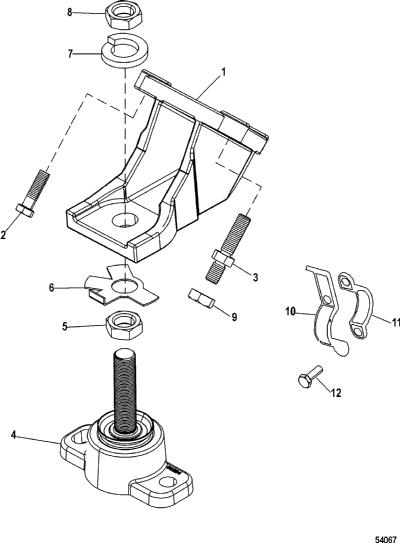 8
7
1
2
3
6
9
10
11
5
12
4
54067