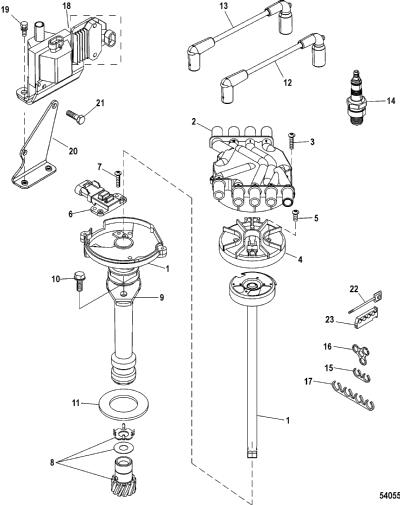 19
18
13
12
14
21
2
3
20
7
6
5
4
1
10
9
22
23
16
15
17
11
1
8
54055