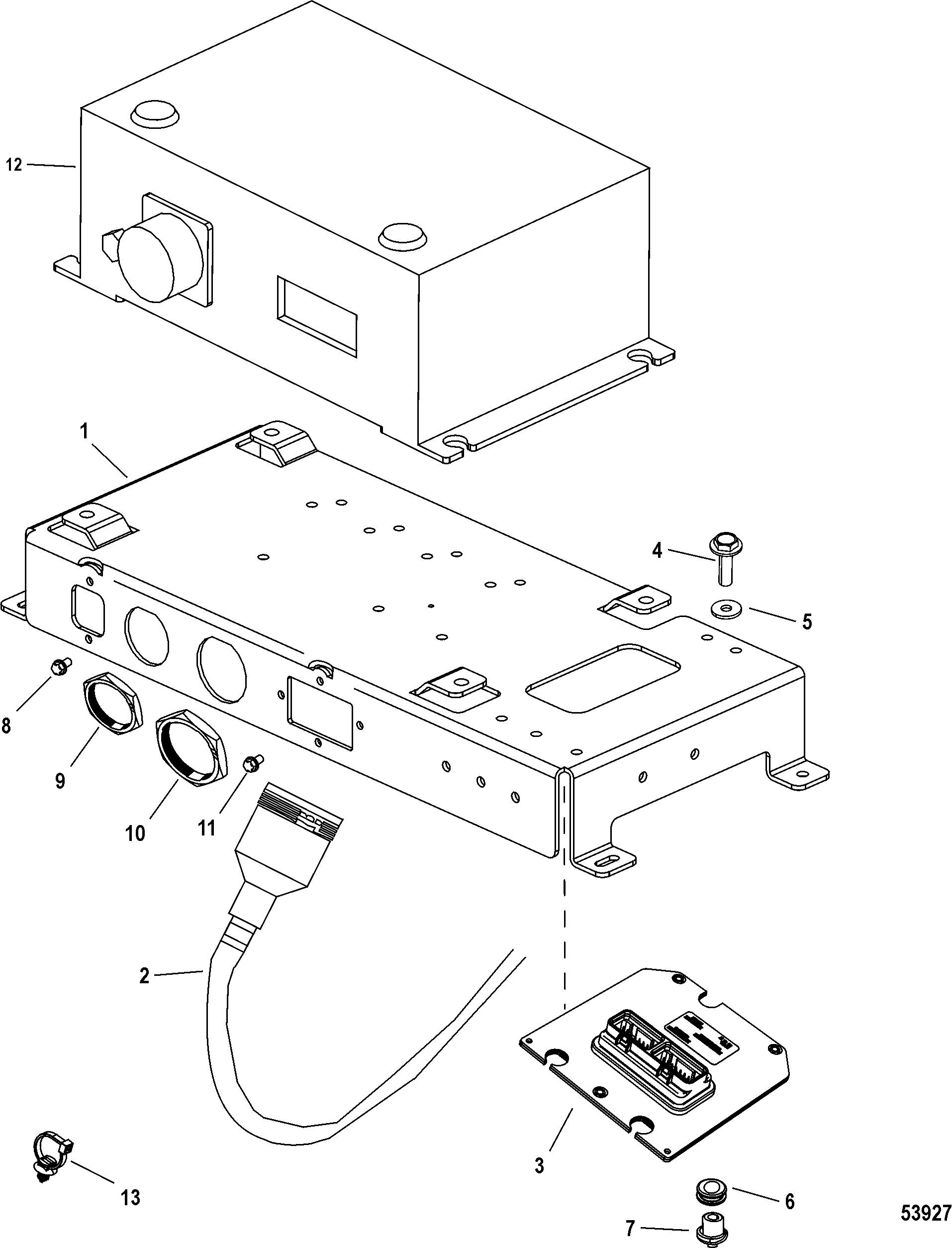 12

1

4

5

8

9

10

11

2

3

13

6

7

53927