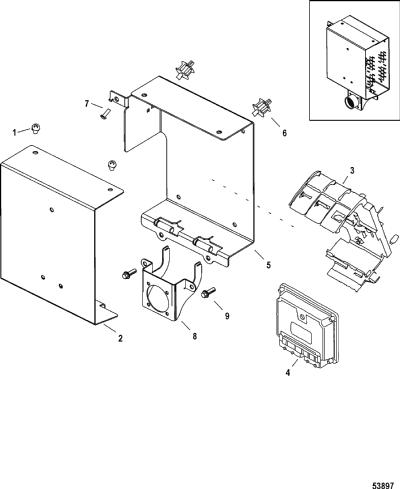 7
1
6
3
5
2
8
9
4
53897