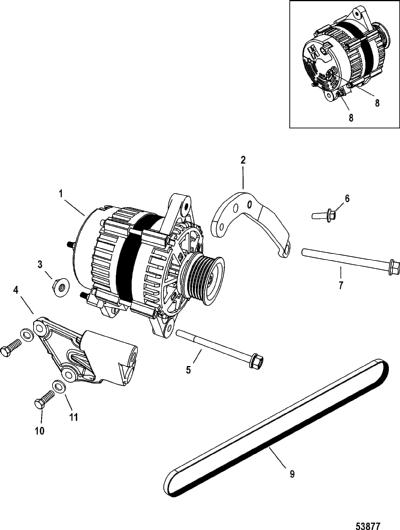 8
8
2
1
6
3
7
4
5
11
10
9
53877