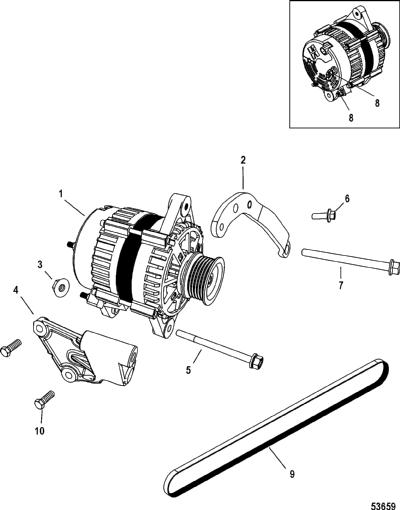 8
8
2
1
6
3
7
4
5
10
9
53659