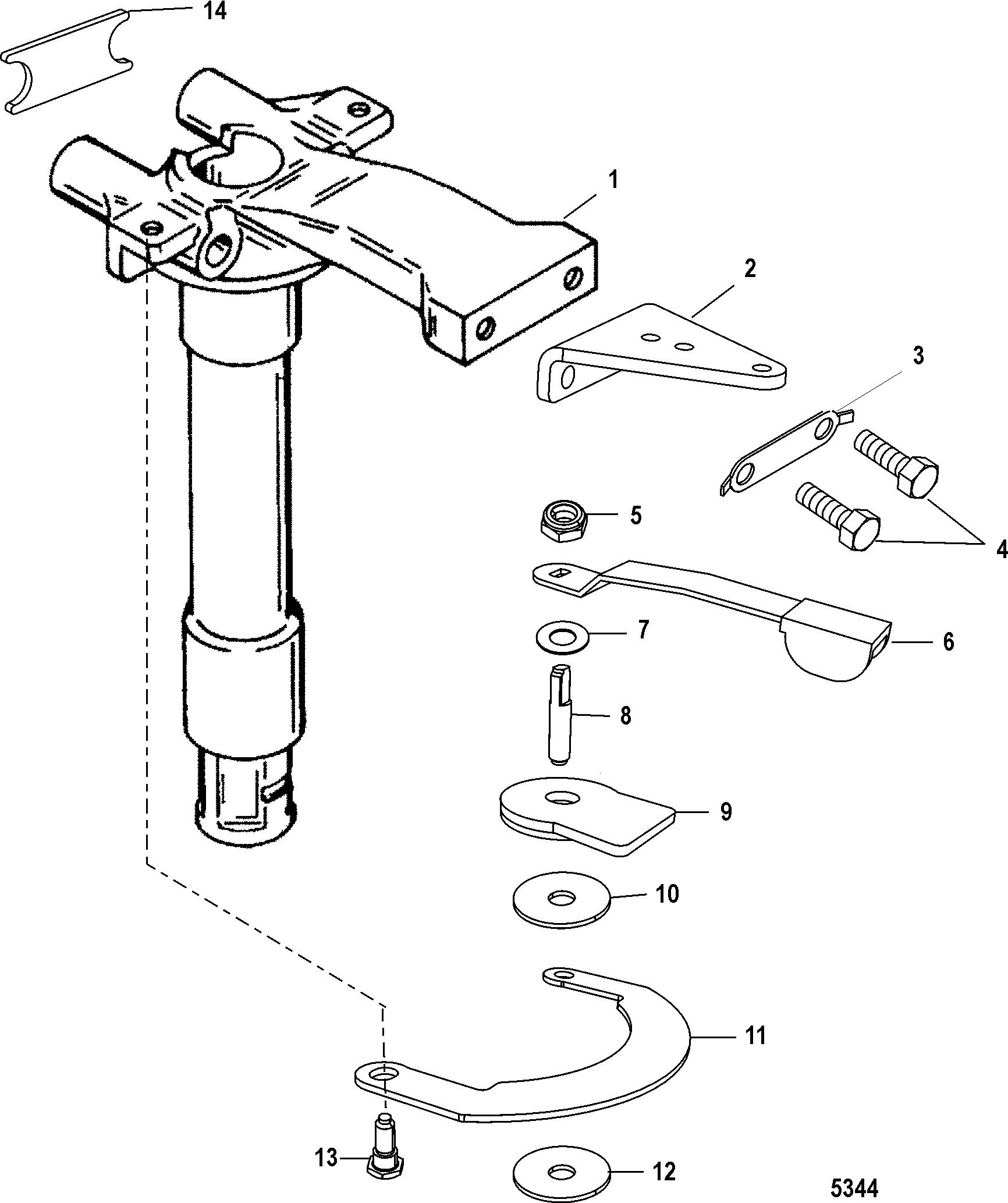 14
1
2
3
4
5
6
7
8
9
10
11
13
12
5344