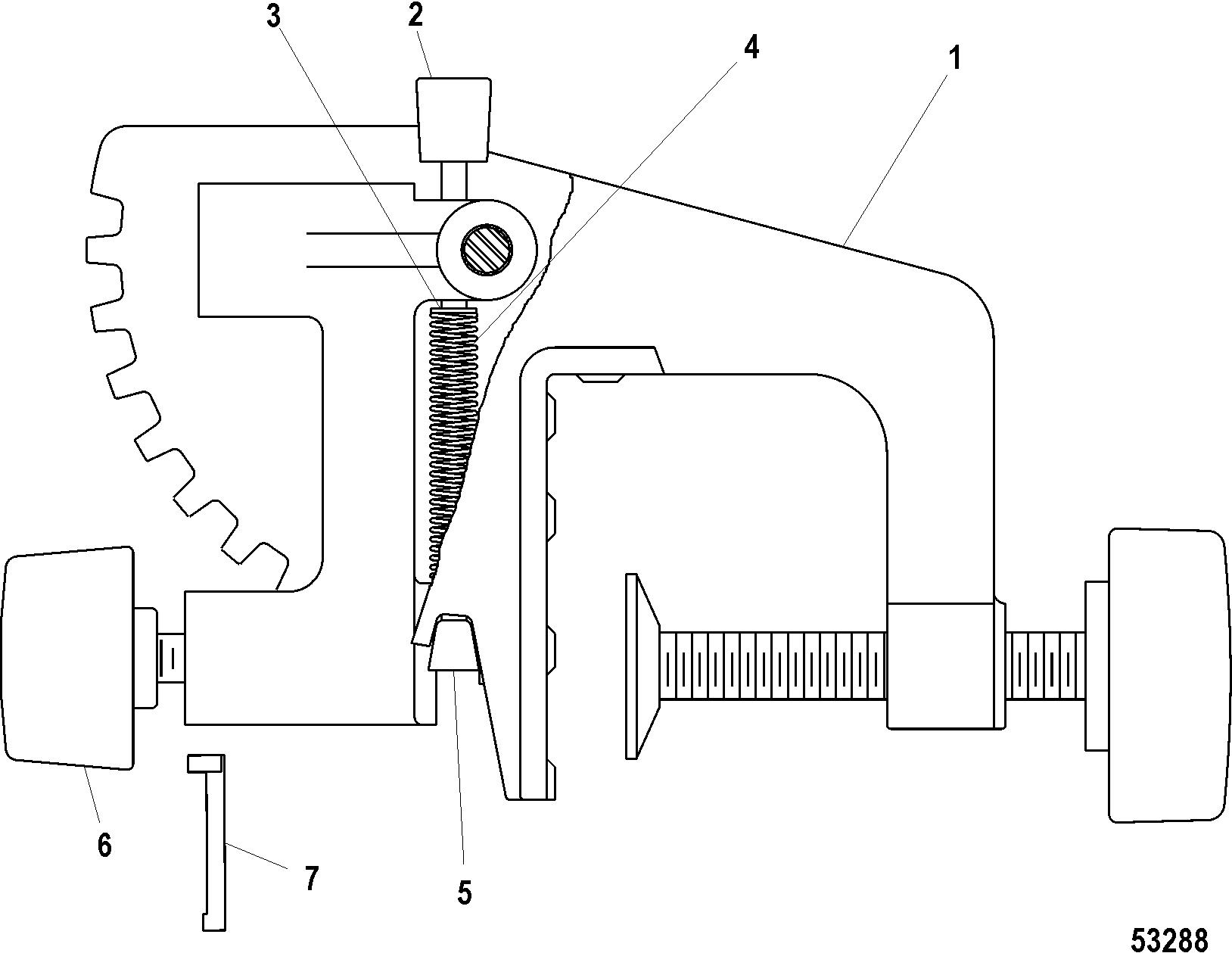 3
2
4
1
6
7
5
53288