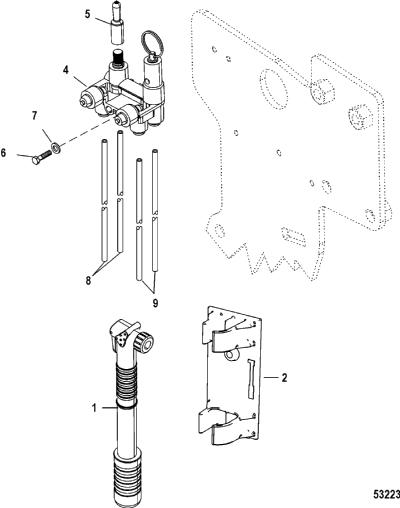 5
4
7
6
8
9
1
2
53223