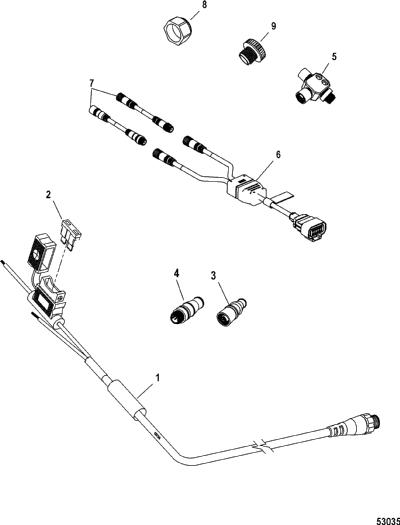 8
9
5
7
6
2
4
3
1
53035