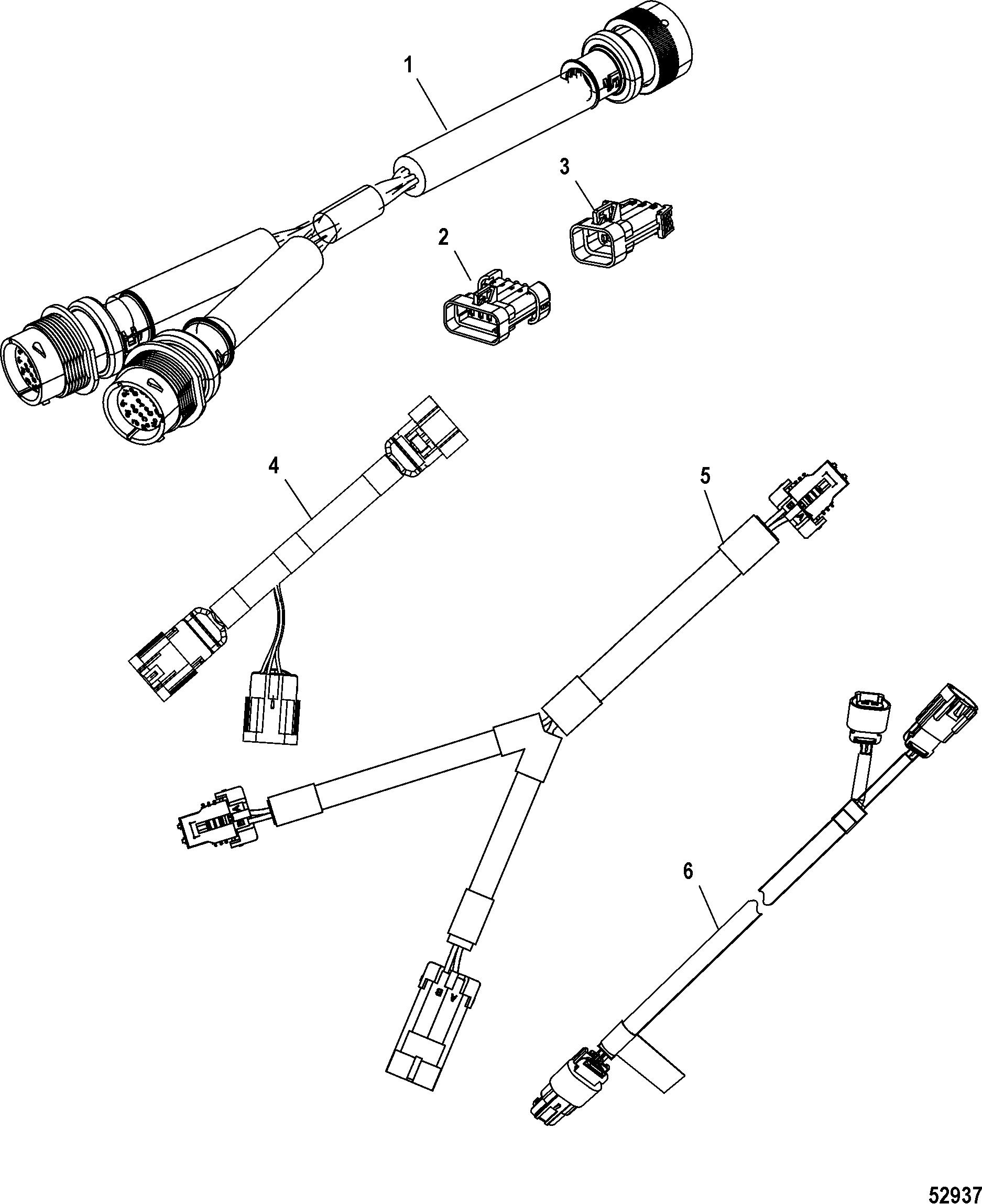 1
3
2
4
5
6
52937