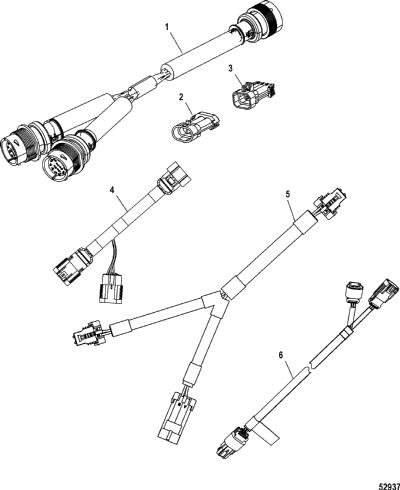 1
3
2
4
5
6
52937