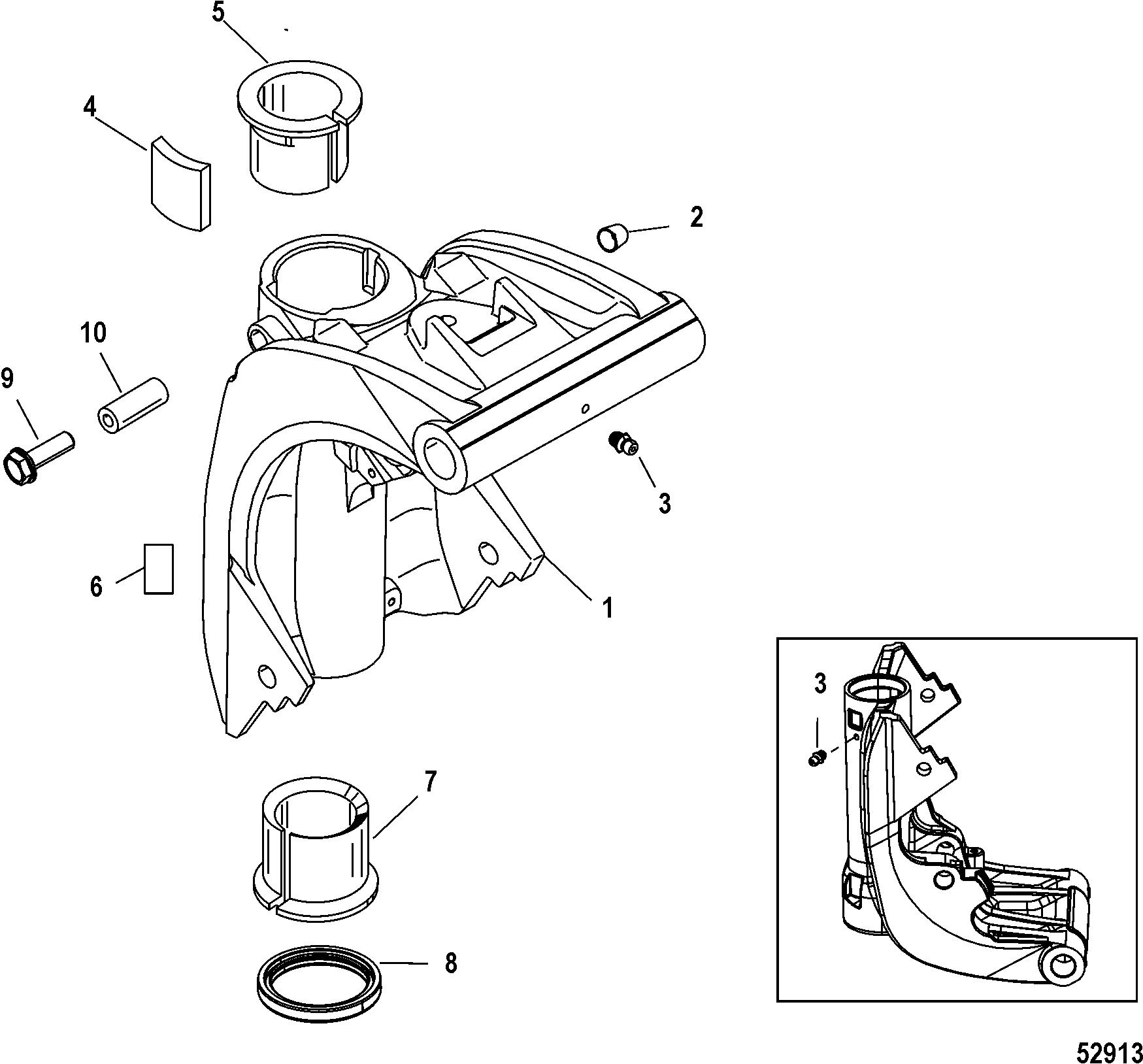 5
4
2
10
9
3
6
1
3
7
8
52913